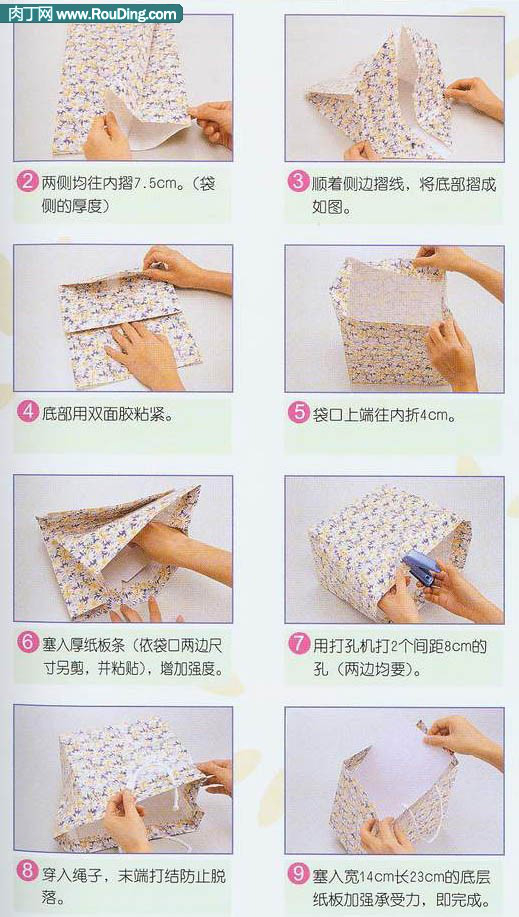 肉丁网 www.RouDing.com

2 两侧均往内摺7.5cm。（袋侧的厚度）

3 顺着侧边摺线，将底部摺成如图。

4 底部用双面胶粘紧。

5 袋口上端往内折4cm。

6 塞入厚纸板条（依袋口两边尺寸另剪，并粘贴），增加强度。

7 用打孔机打2个间距8cm的孔（两边均要）。

8 穿入绳子，末端打结防止脱落。

9 塞入宽14cm长23cm的底层纸板加强承受力，即完成。